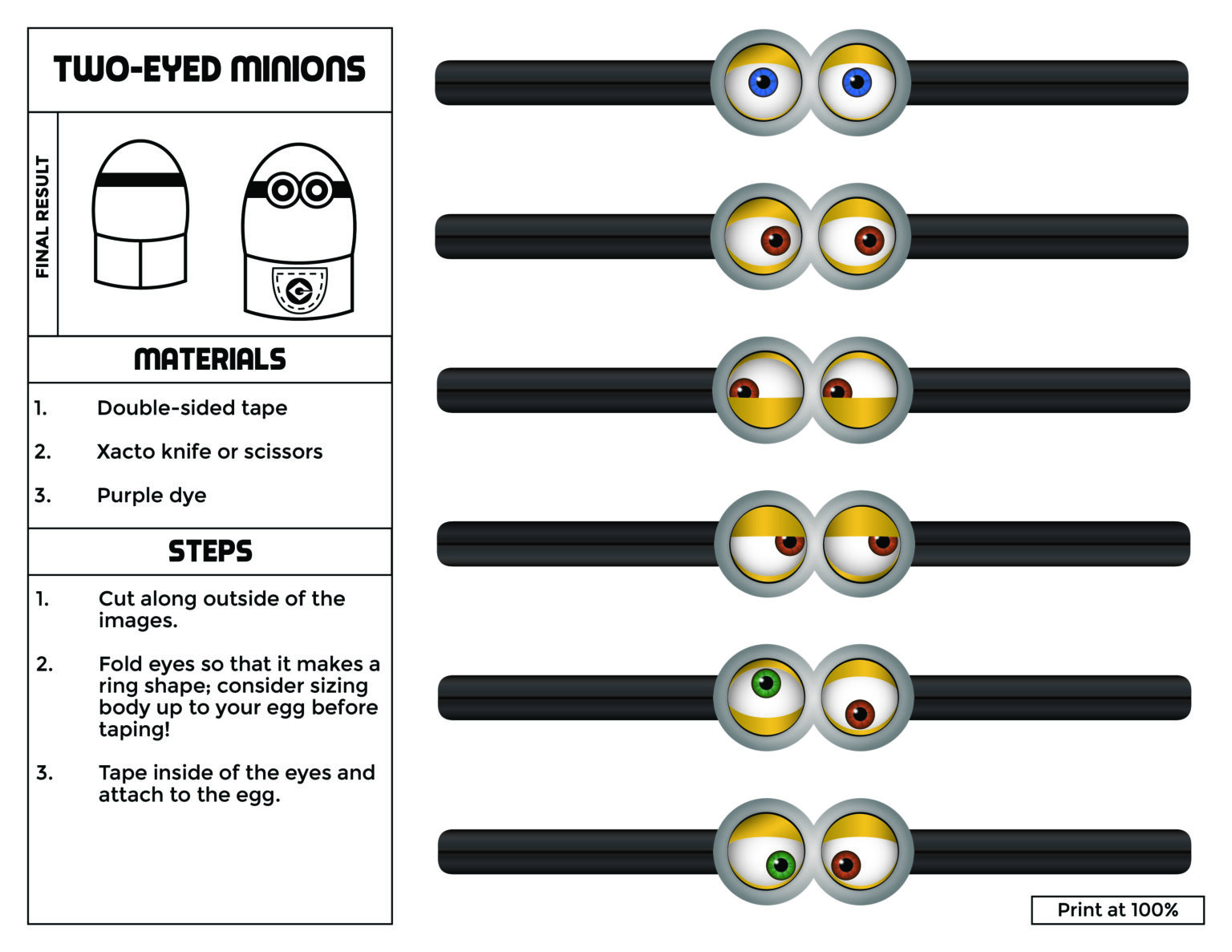 TWO-EYED MINIONS

FINAL RESULT

MATERIALS

1. Double-sided tape

2. Xacto knife or scissors

3. Purple dye

STEPS

1. Cut along outside of the images.

2. Fold eyes so that it makes a ring shape; consider sizing body up to your egg before taping!

3. Tape inside of the eyes and attach to the egg.

Print at 100%