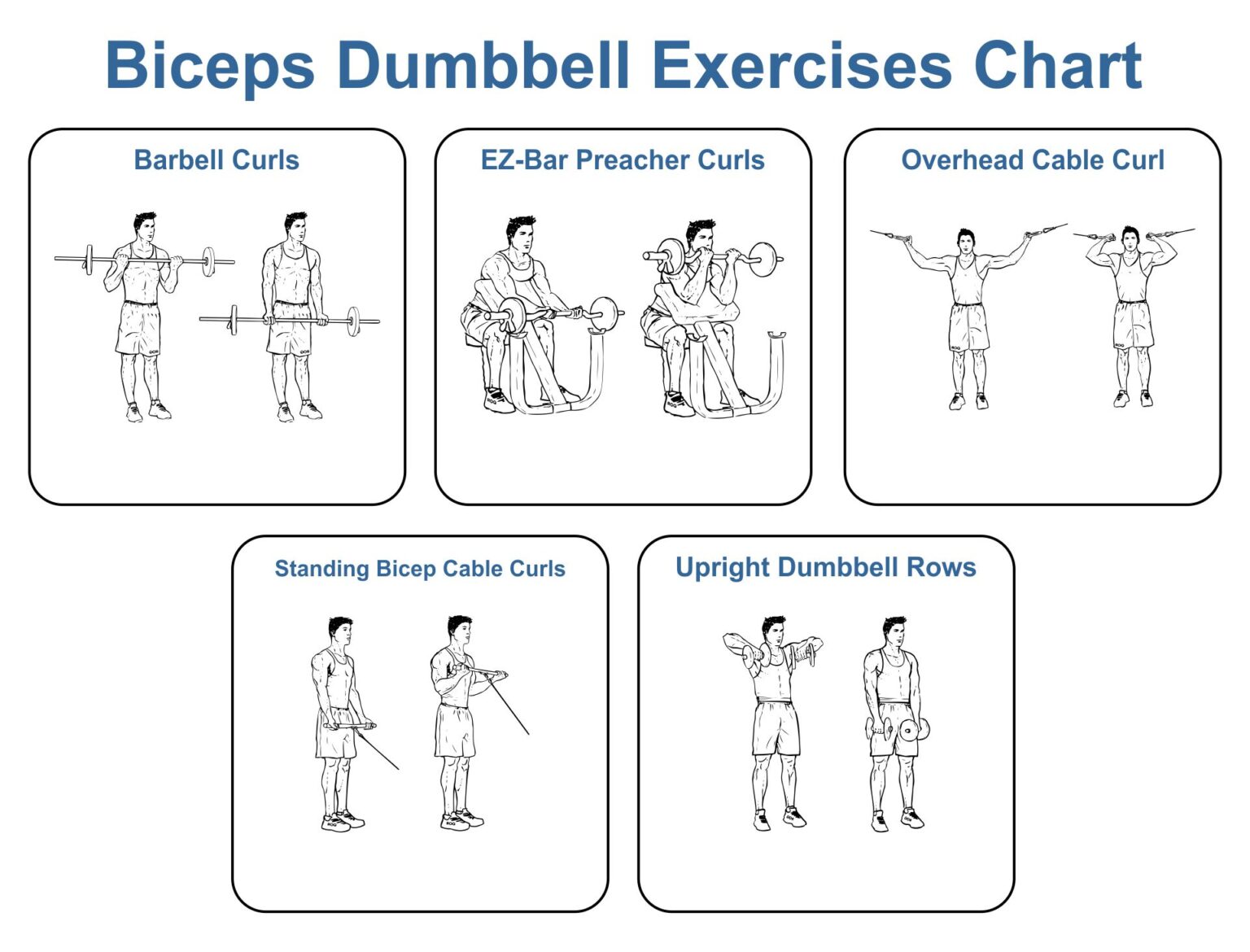 Biceps Dumbbell Exercises Chart

Barbell Curls

EZ-Bar Preacher Curls

Overhead Cable Curl

Standing Bicep Cable Curls

Upright Dumbbell Rows