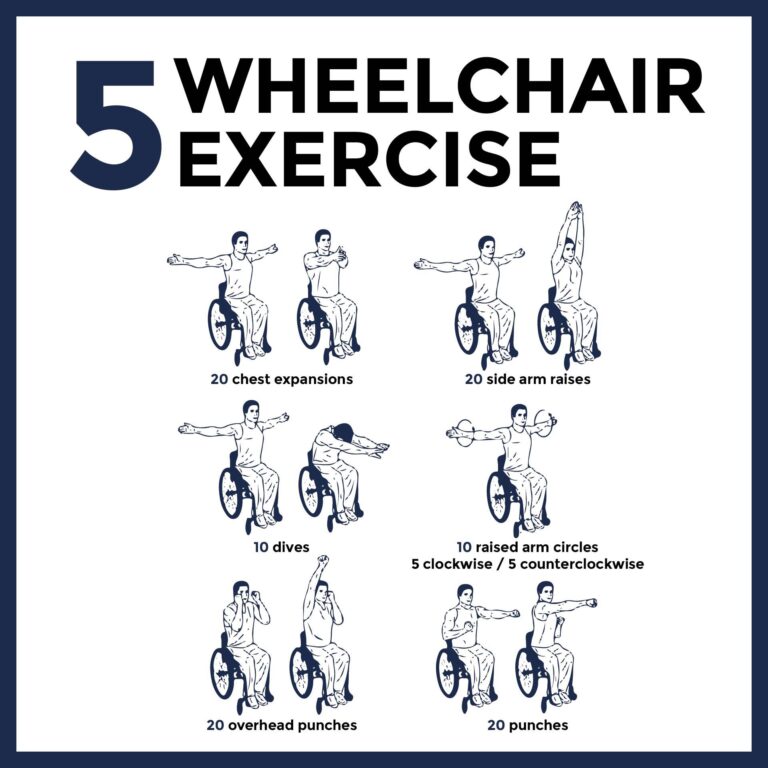 5 WHEELCHAIR EXERCISE

20 chest expansions

20 side arm raises

10 dives

10 raised arm circles
5 clockwise / 5 counterclockwise

20 overhead punches

20 punches