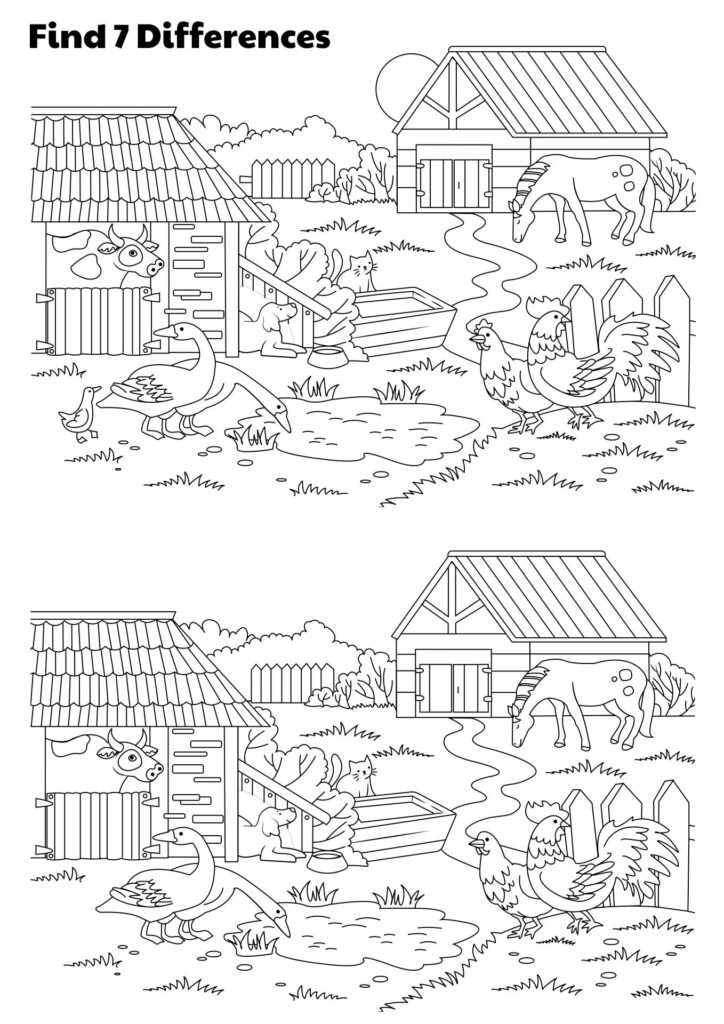 Find 7 Differences