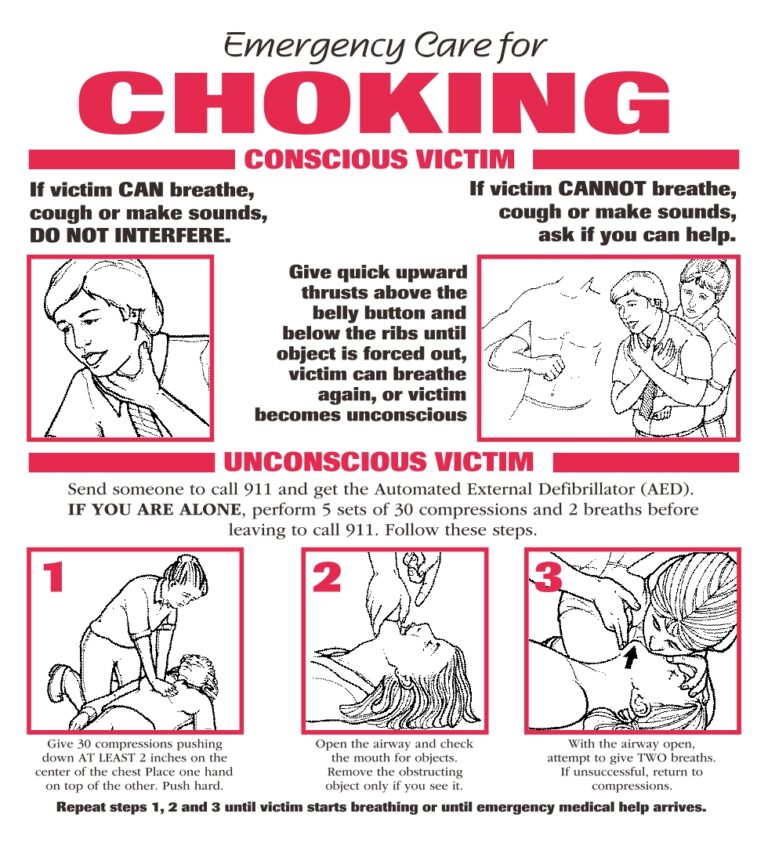 Emergency Care for

CHOKING

CONSCIOUS VICTIM

If victim CAN breathe, cough or make sounds, DO NOT INTERFERE.

If victim CANNOT breathe, cough or make sounds, ask if you can help.

Give quick upward thrusts above the belly button and below the ribs until object is forced out, victim can breathe again, or victim becomes unconscious

UNCONSCIOUS VICTIM

Send someone to call 911 and get the Automated External Defibrillator (AED). IF YOU ARE ALONE, perform 5 sets of 30 compressions and 2 breaths before leaving to call 911. Follow these steps.

1

Give 30 compressions pushing down AT LEAST 2 inches on the center of the chest Place one hand on top of the other. Push hard.

2

Open the airway and check the mouth for objects. Remove the obstructing object only if you see it.

3

With the airway open, attempt to give TWO breaths. If unsuccessful, return to compressions.

Repeat steps 1, 2 and 3 until victim starts breathing or until emergency medical help arrives.