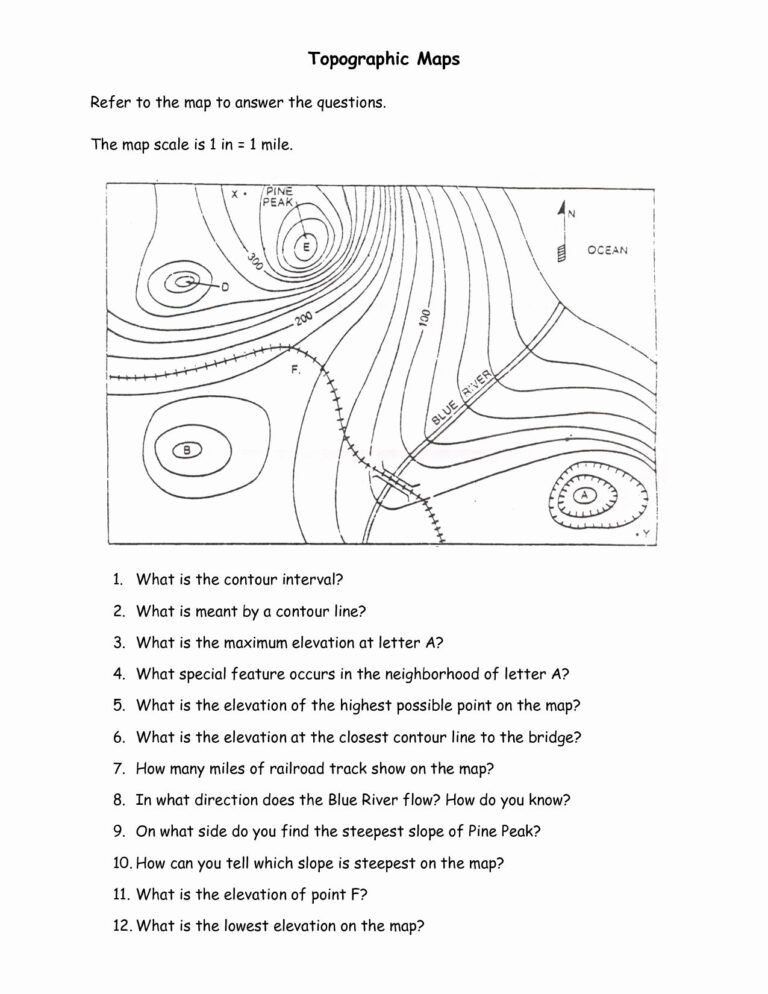 Topographic Maps

Refer to the map to answer the questions.

The map scale is 1 in = 1 mile.

X • PINE PEAK

E

N

OCEAN

300

D

200

100

F.

BLUE RIVER

B

A

• Y

1. What is the contour interval?

2. What is meant by a contour line?

3. What is the maximum elevation at letter A?

4. What special feature occurs in the neighborhood of letter A?

5. What is the elevation of the highest possible point on the map?

6. What is the elevation at the closest contour line to the bridge?

7. How many miles of railroad track show on the map?

8. In what direction does the Blue River flow? How do you know?

9. On what side do you find the steepest slope of Pine Peak?

10. How can you tell which slope is steepest on the map?

11. What is the elevation of point F?

12. What is the lowest elevation on the map?