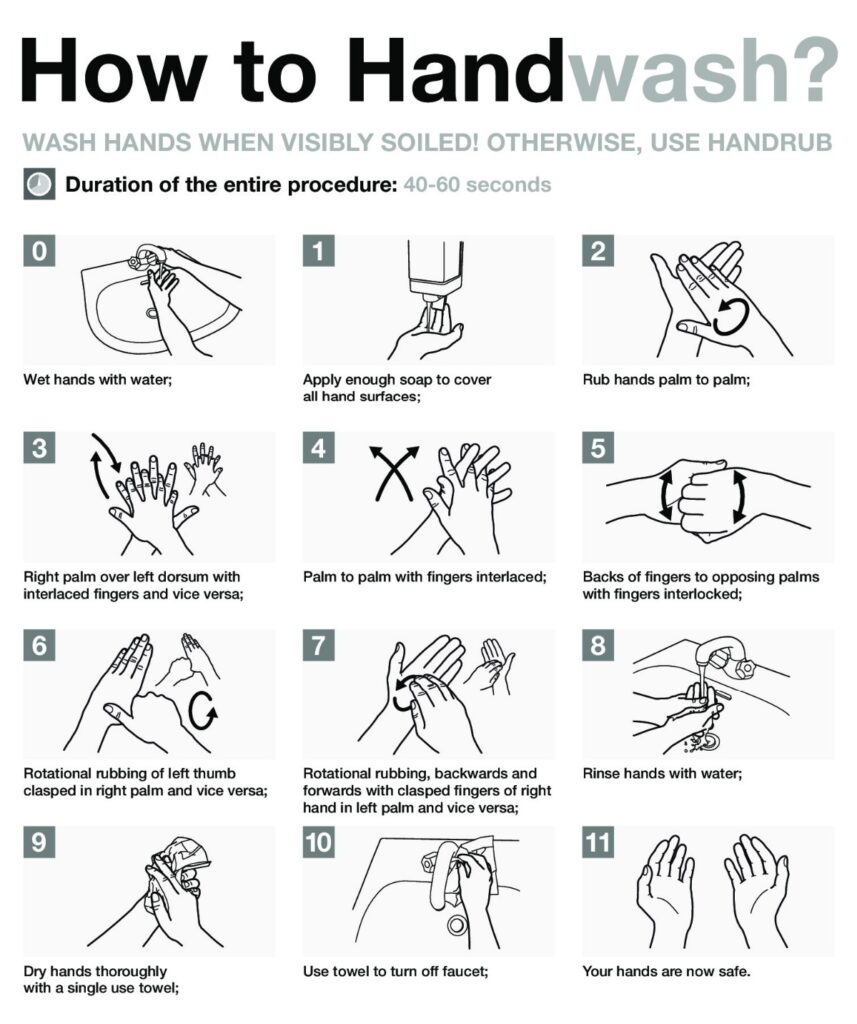 How to Handwash?

WASH HANDS WHEN VISIBLY SOILED! OTHERWISE, USE HANDRUB

Duration of the entire procedure: 40-60 seconds

0

Wet hands with water;

1

Apply enough soap to cover all hand surfaces;

2

Rub hands palm to palm;

3

Right palm over left dorsum with interlaced fingers and vice versa;

4

Palm to palm with fingers interlaced;

5

Backs of fingers to opposing palms with fingers interlocked;

6

Rotational rubbing of left thumb clasped in right palm and vice versa;

7

Rotational rubbing, backwards and forwards with clasped fingers of right hand in left palm and vice versa;

8

Rinse hands with water;

9

Dry hands thoroughly with a single use towel;

10

Use towel to turn off faucet;

11

Your hands are now safe.