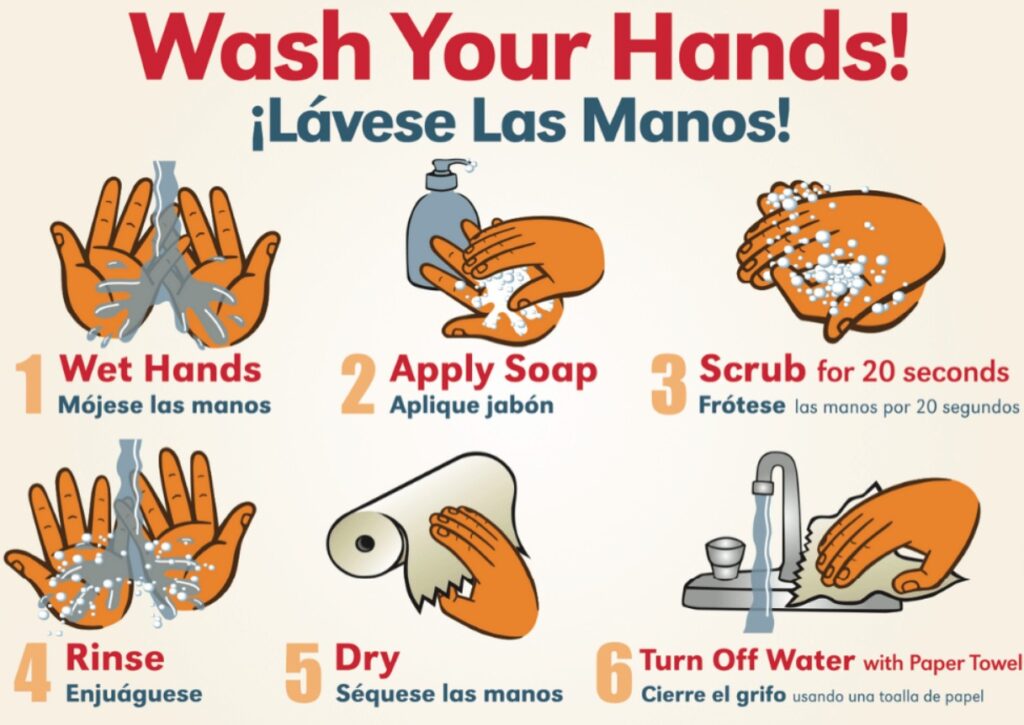 Wash Your Hands!
¡Lávese Las Manos!

1 Wet Hands
Mójese las manos

2 Apply Soap
Aplique jabón

3 Scrub for 20 seconds
Frótese las manos por 20 segundos

4 Rinse
Enjuáguese

5 Dry
Séquese las manos

6 Turn Off Water with Paper Towel
Cierre el grifo usando una toalla de papel