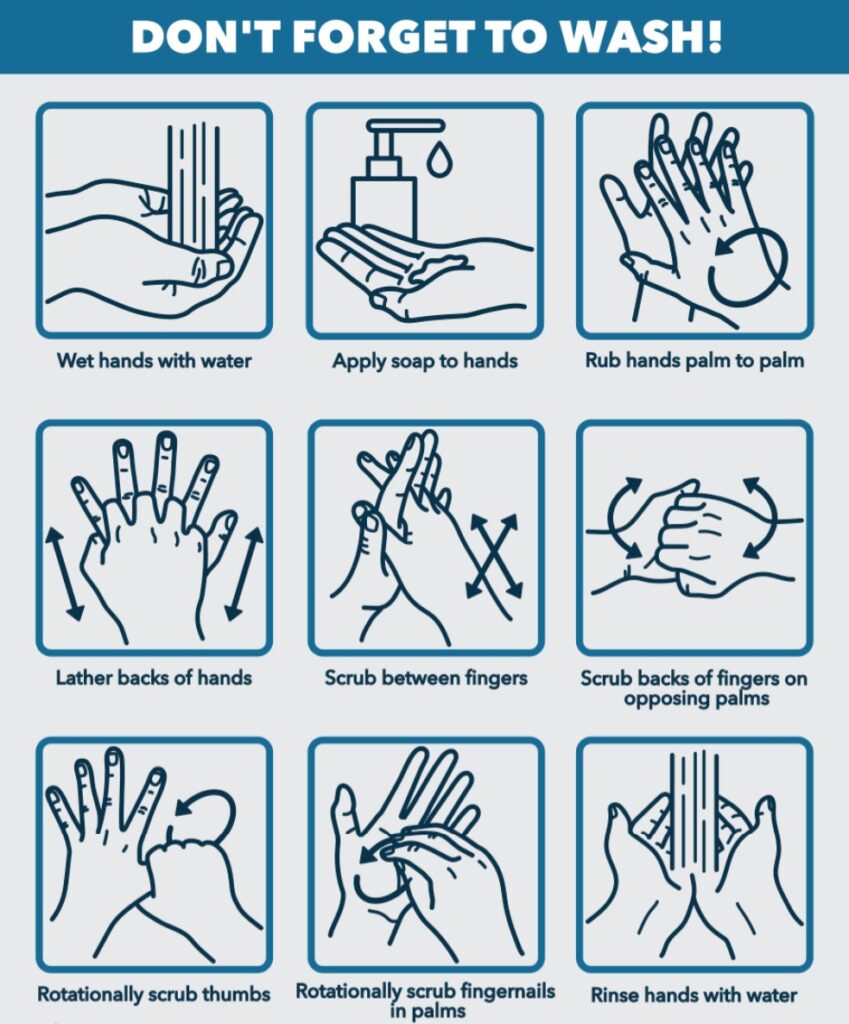 DON'T FORGET TO WASH!

Wet hands with water

Apply soap to hands

Rub hands palm to palm

Lather backs of hands

Scrub between fingers

Scrub backs of fingers on opposing palms

Rotationally scrub thumbs

Rotationally scrub fingernails in palms

Rinse hands with water