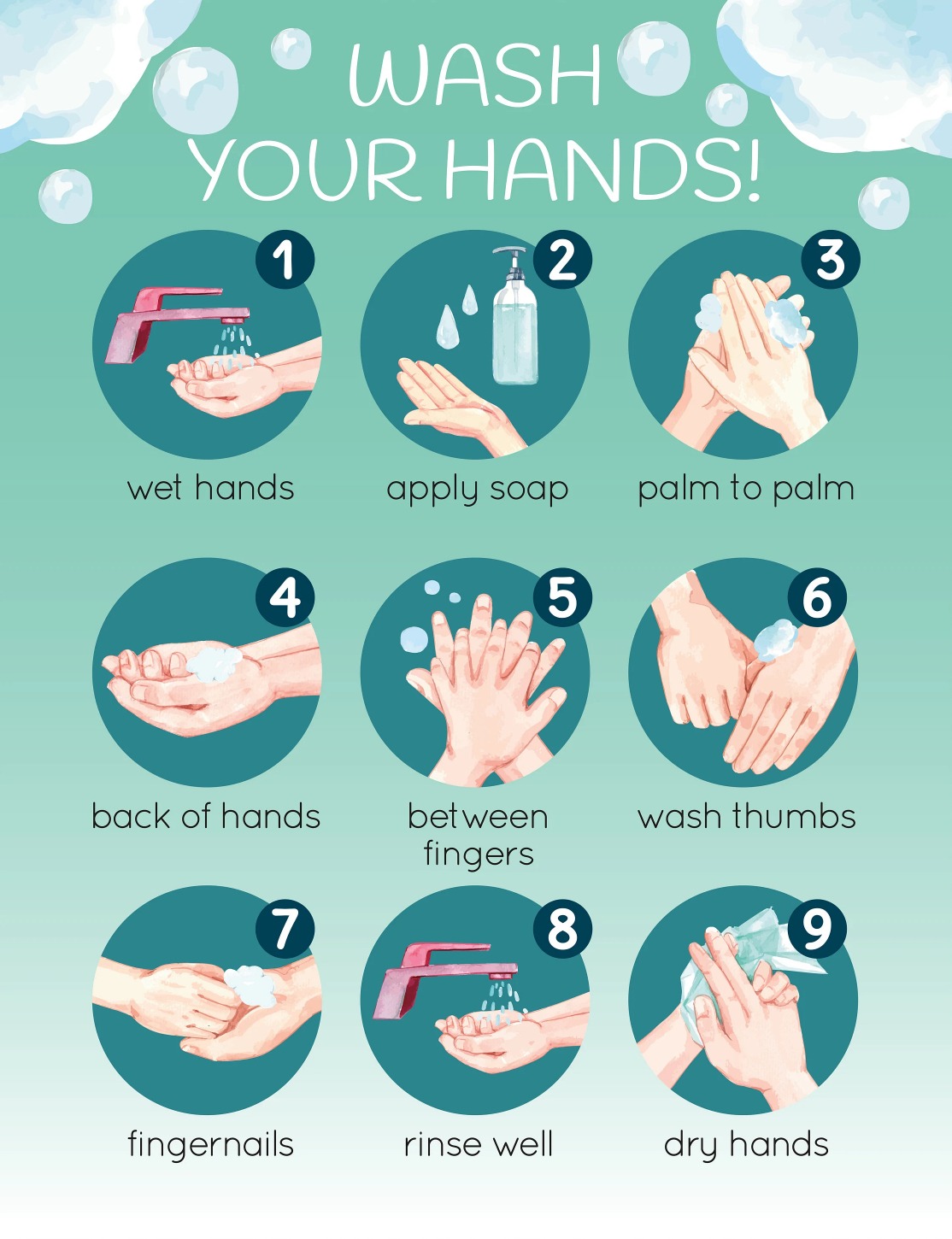 WASH YOUR HANDS!

1
wet hands

2
apply soap

3
palm to palm

4
back of hands

5
between fingers

6
wash thumbs

7
fingernails

8
rinse well

9
dry hands